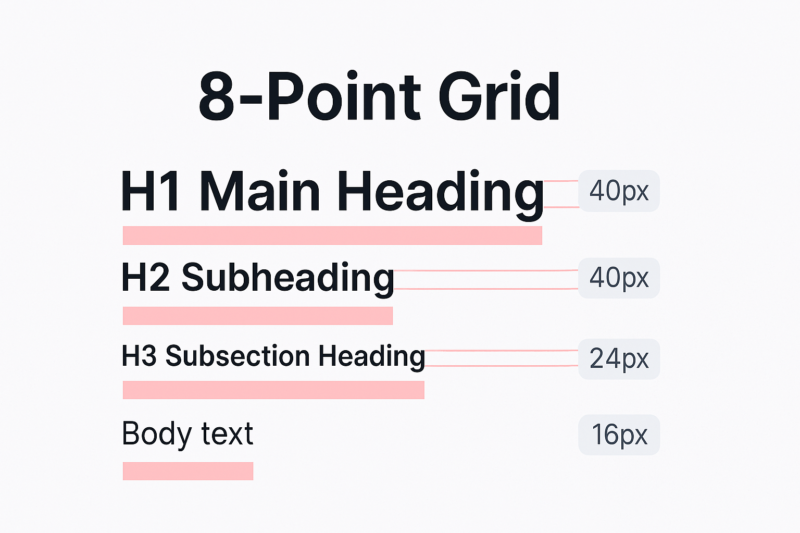 8-Point Grid

H1 Main Heading 40px

H2 Subheading 40px

H3 Subsection Heading 24px

Body text 16px